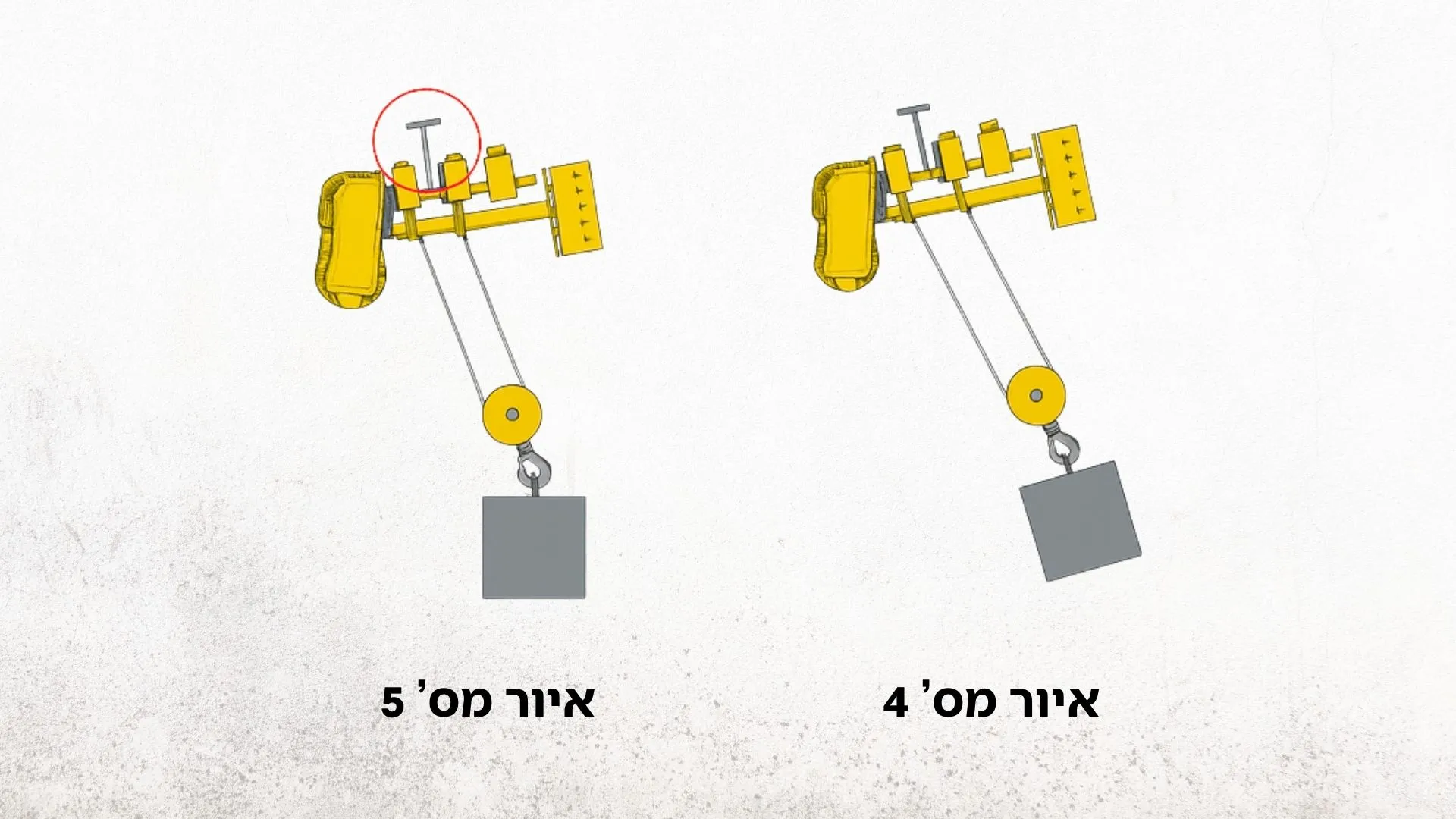 איור מס' 4

איור מס' 5